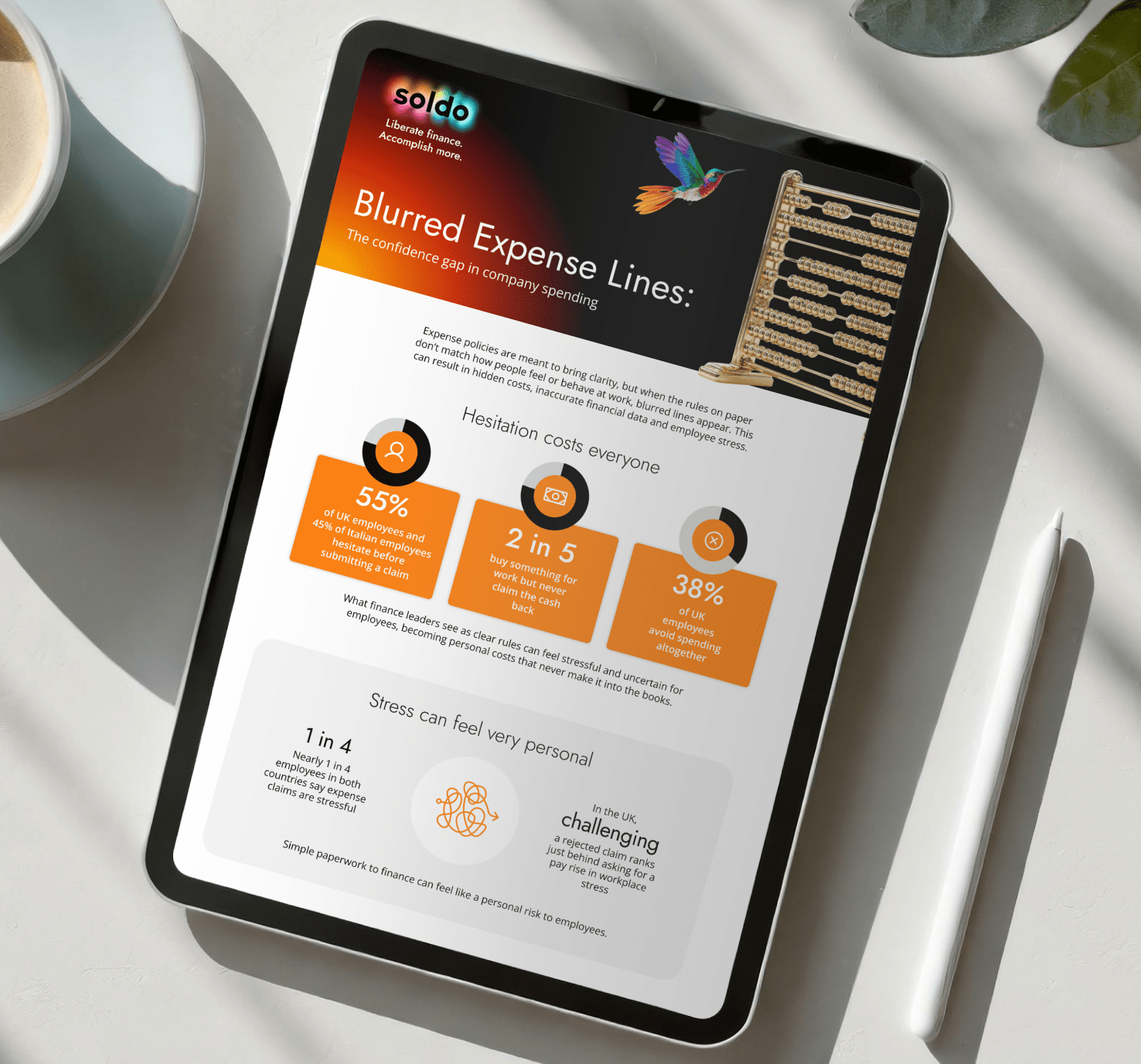 soldo
Liberate finance.
Accomplish more.

Blurred Expense Lines:
The confidence gap in company spending

Expense policies are meant to bring clarity, but when the rules on paper don't match how people feel or behave at work, blurred lines appear. This can result in hidden costs, inaccurate financial data and employee stress.

Hesitation costs everyone

55%
of UK employees and 45% of Italian employees hesitate before submitting a claim

2 in 5
buy something for work but never claim the cash back

38%
of UK employees avoid spending altogether

What finance leaders see as clear rules can feel stressful and uncertain for employees, becoming personal costs that never make it into the books.

Stress can feel very personal

1 in 4
Nearly 1 in 4 employees in both countries say expense claims are stressful

In the UK,
challenging
a rejected claim ranks just behind asking for a pay rise in workplace stress

Simple paperwork to finance can feel like a personal risk to employees.