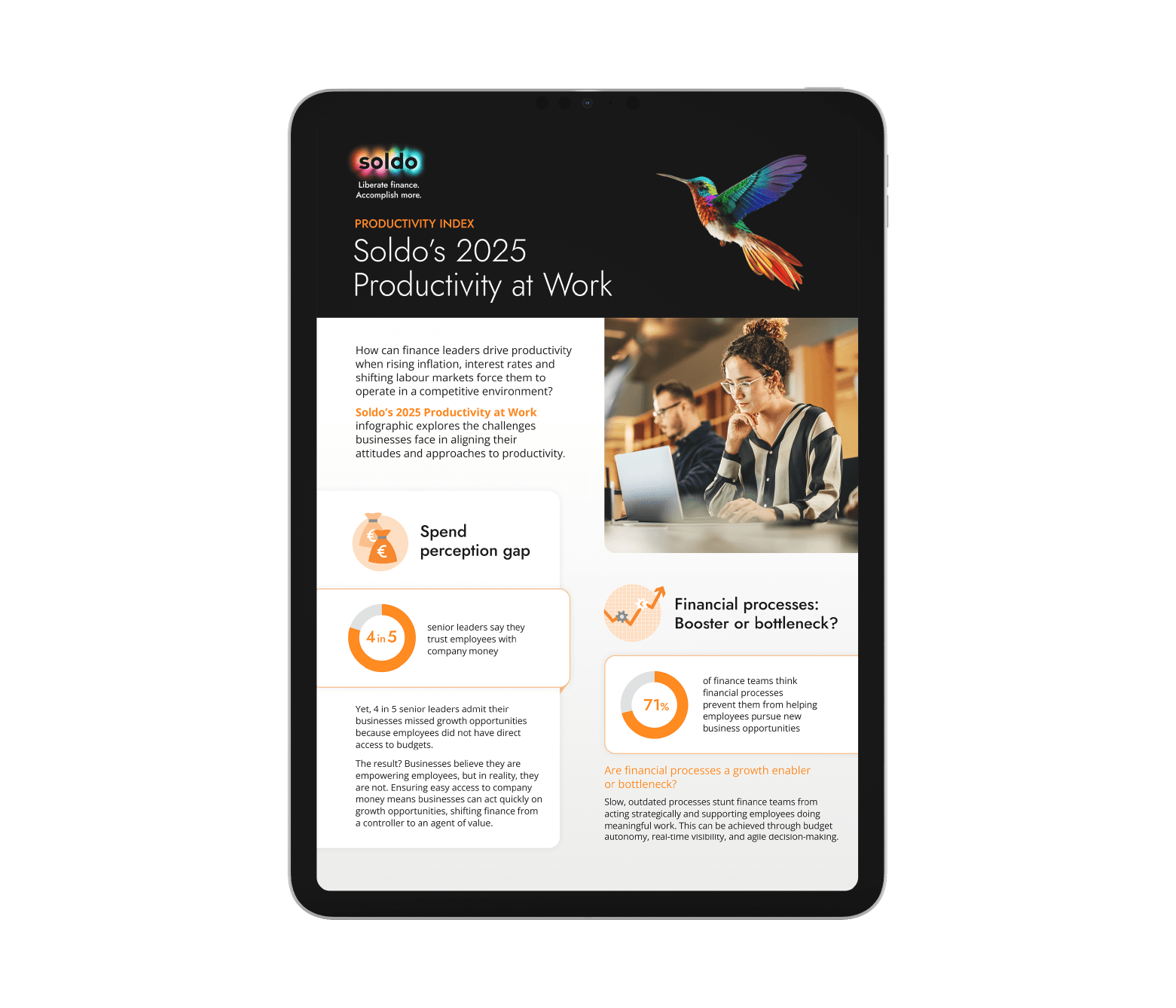 soldo
Liberate finance.
Accomplish more.

PRODUCTIVITY INDEX
Soldo's 2025 Productivity at Work

How can finance leaders drive productivity when rising inflation, interest rates and shifting labour markets force them to operate in a competitive environment?

Soldo's 2025 Productivity at Work infographic explores the challenges businesses face in aligning their attitudes and approaches to productivity.

Spend perception gap

4 in 5

senior leaders say they trust employees with company money

Yet, 4 in 5 senior leaders admit their businesses missed growth opportunities because employees did not have direct access to budgets.

The result? Businesses believe they are empowering employees, but in reality, they are not. Ensuring easy access to company money means businesses can act quickly on growth opportunities, shifting finance from a controller to an agent of value.

Financial processes: Booster or bottleneck?

71%

of finance teams think financial processes prevent them from helping employees pursue new business opportunities

Are financial processes a growth enabler or bottleneck?

Slow, outdated processes stunt finance teams from acting strategically and supporting employees doing meaningful work. This can be achieved through budget autonomy, real-time visibility, and agile decision-making.