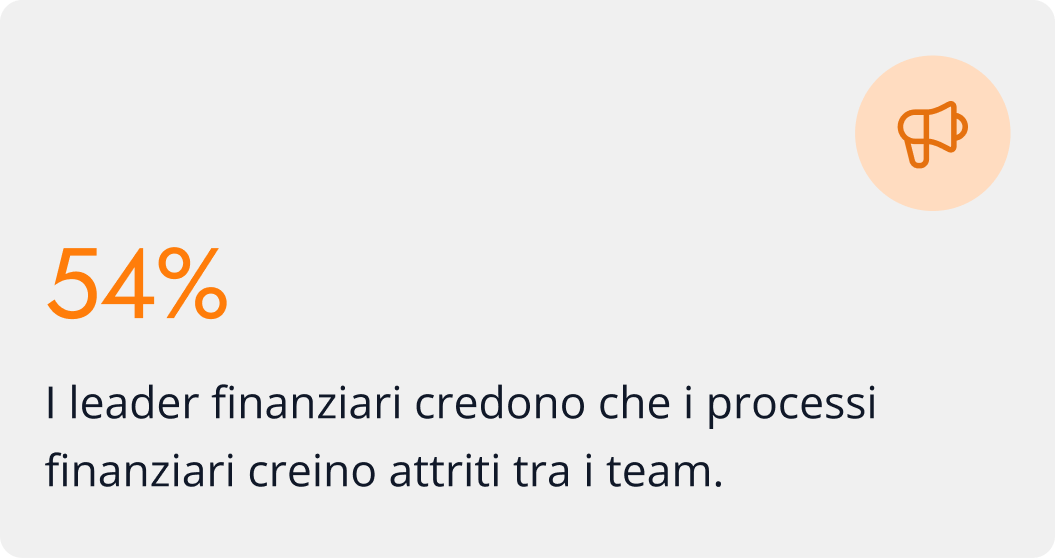 54%

I leader finanziari credono che i processi finanziari creino attriti tra i team.